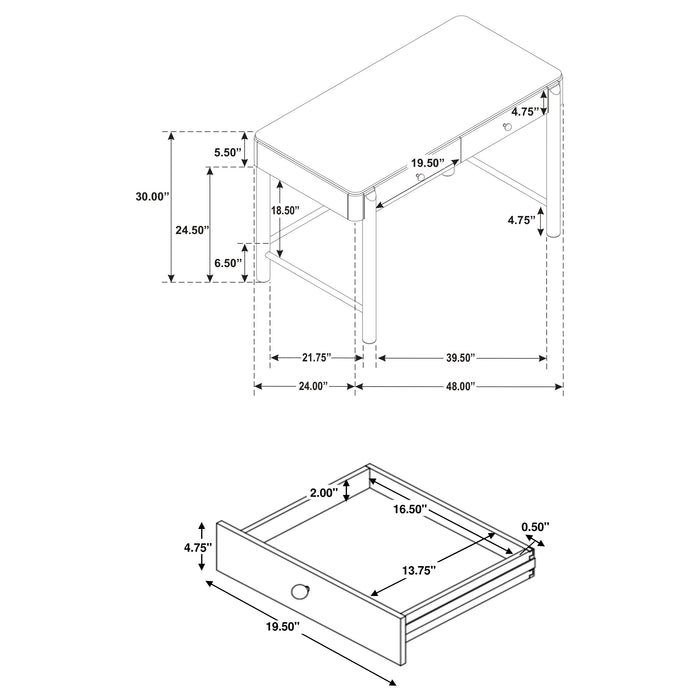 4.75"
5.50"
19.50"
30.00"
18.50"
24.50"
4.75"
6.50"
21.75"
39.50"
24.00"
48.00"

2.00"
16.50"
0.50"
4.75"
13.75"
19.50"